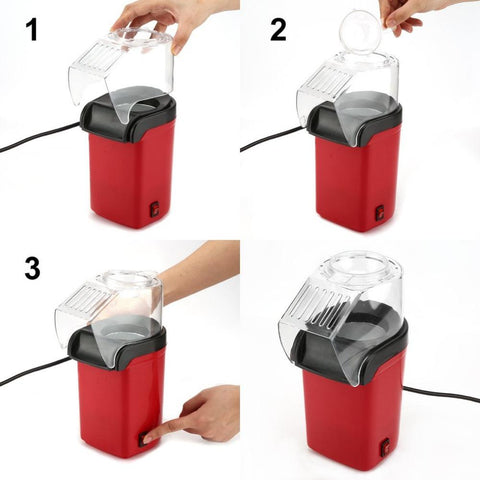 1

2

3